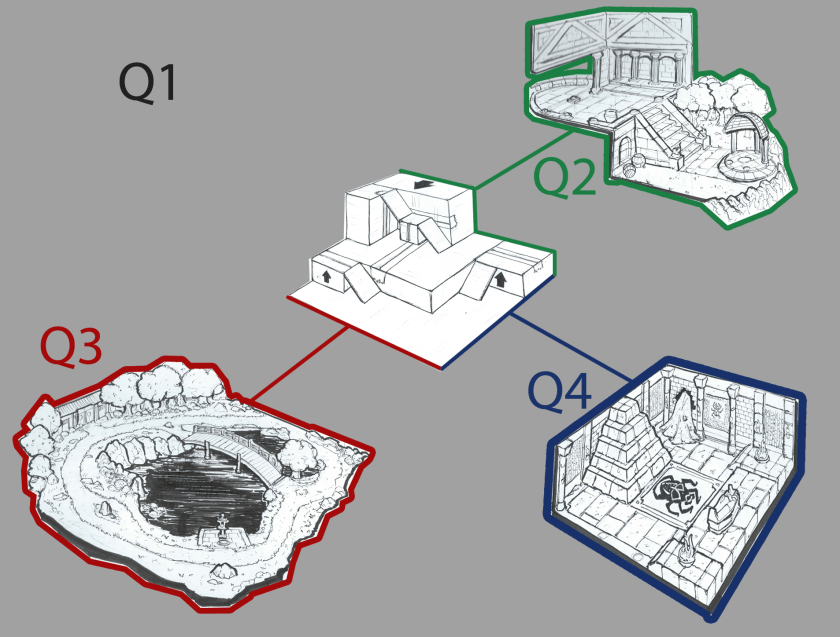 Q1

Q2

Q3

Q4